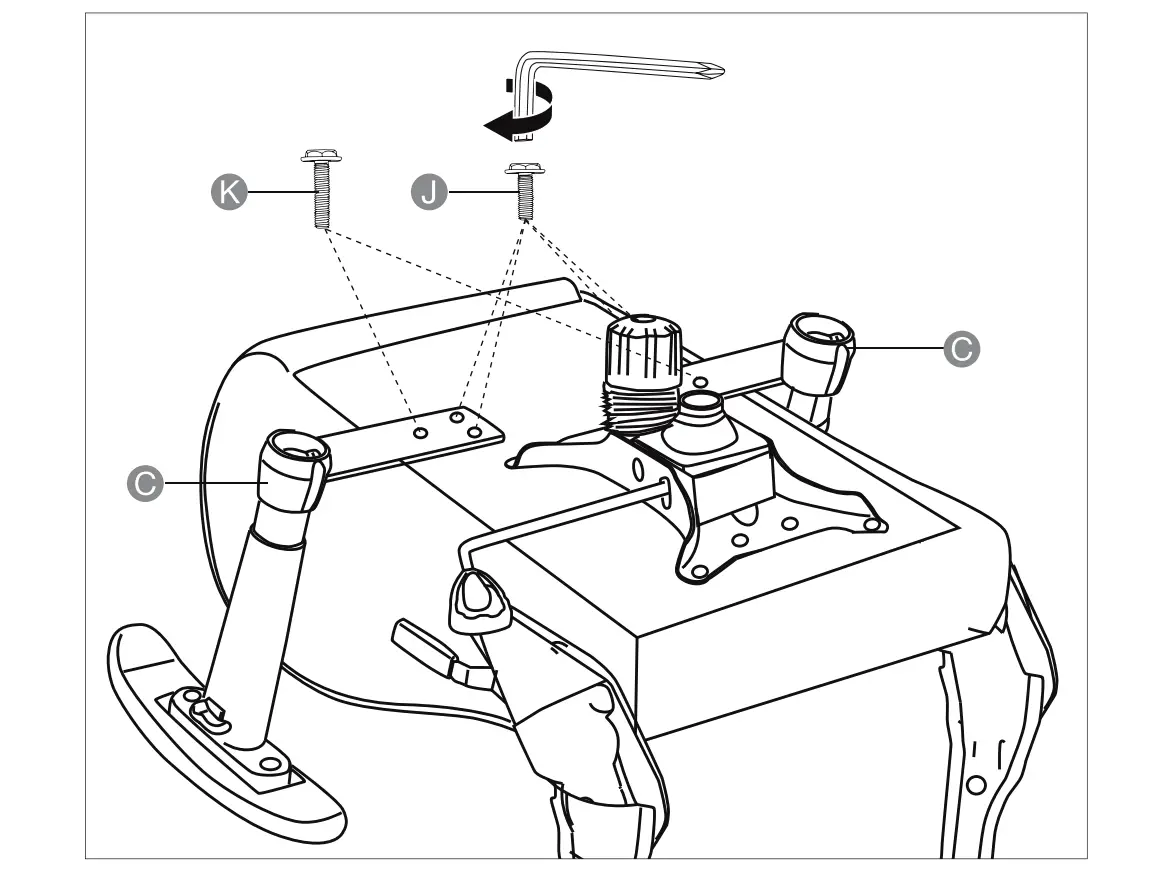 K
J
C
C