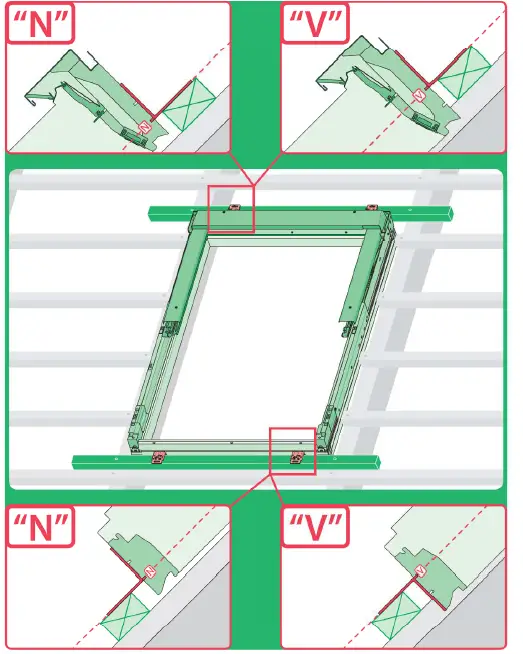 "N"

N

"V"

V

"N"

N

"V"

V