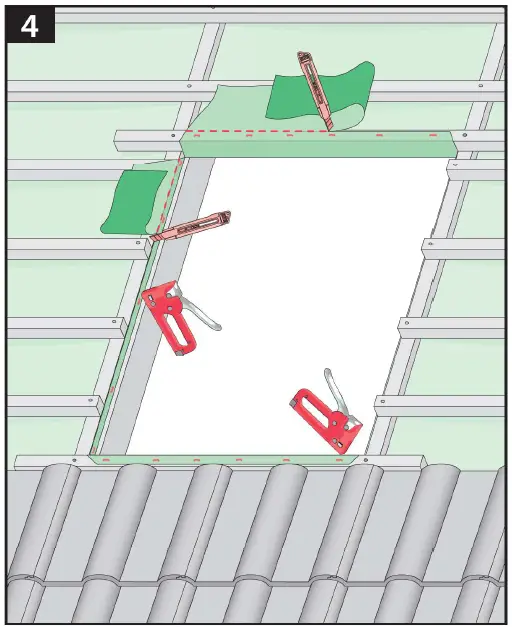 4