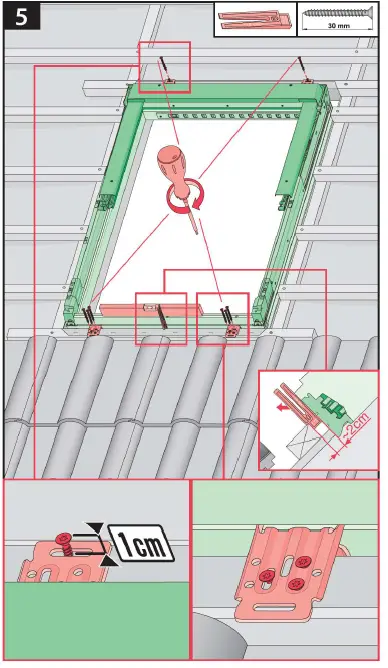 5

30 mm

~2cm

1cm