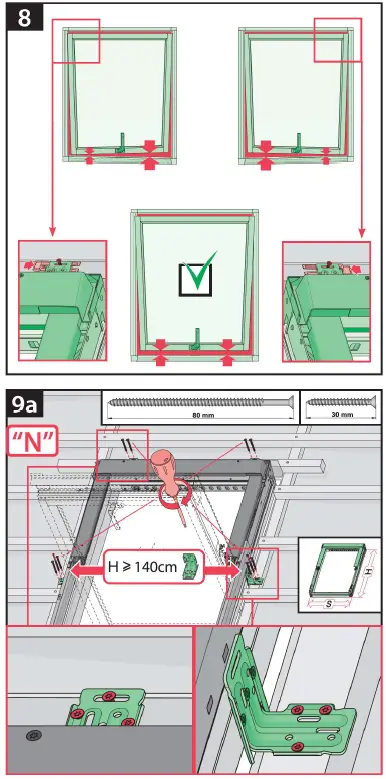 8

9a

80 mm

30 mm

"N"

H ⩾ 140cm

H

S