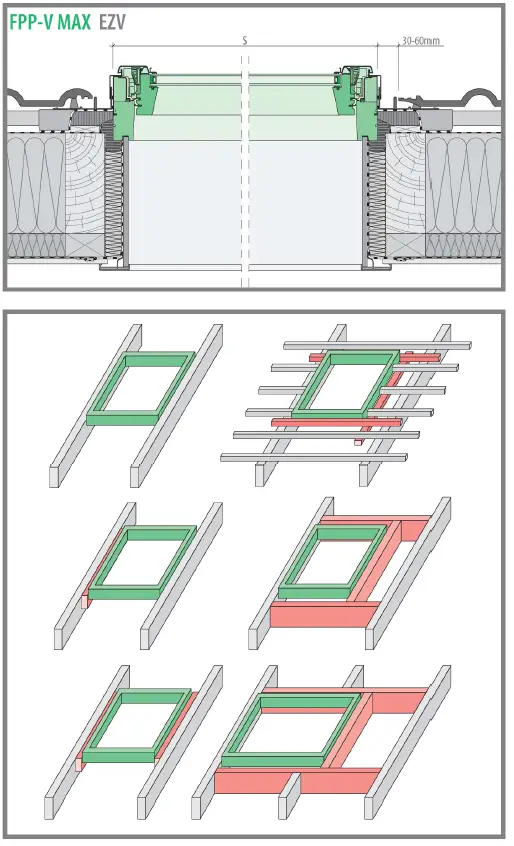 FPP-V MAX EZV

S

30-60mm