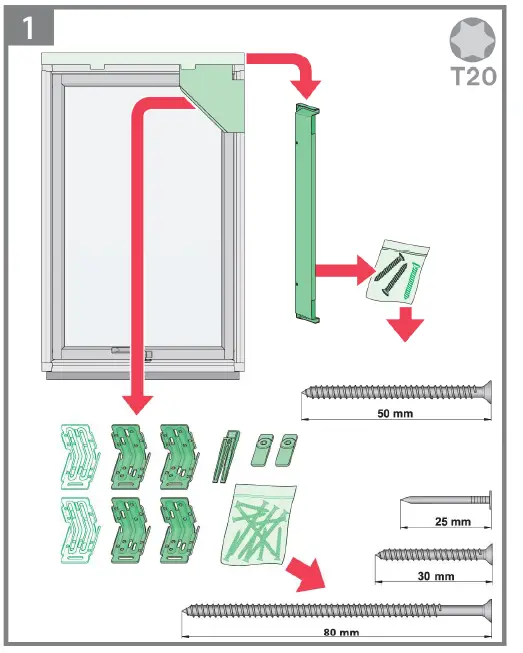 1

T20

50 mm

25 mm

30 mm

80 mm