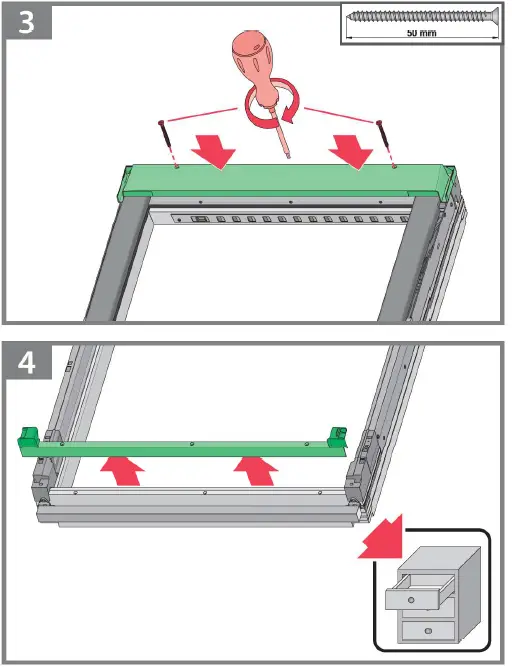 3

50 mm

4