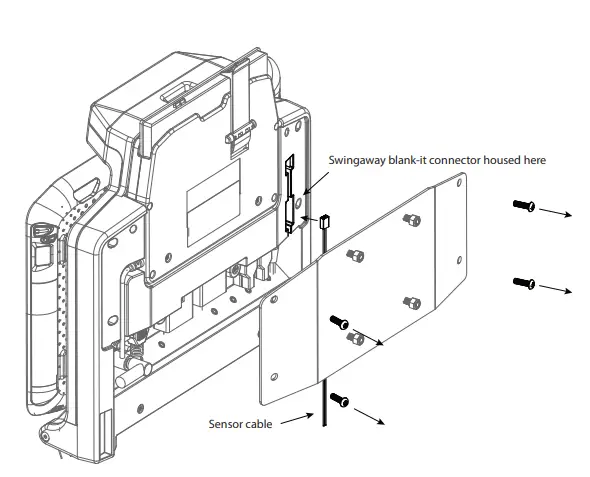 Swingaway blank-it connector housed here

Sensor cable