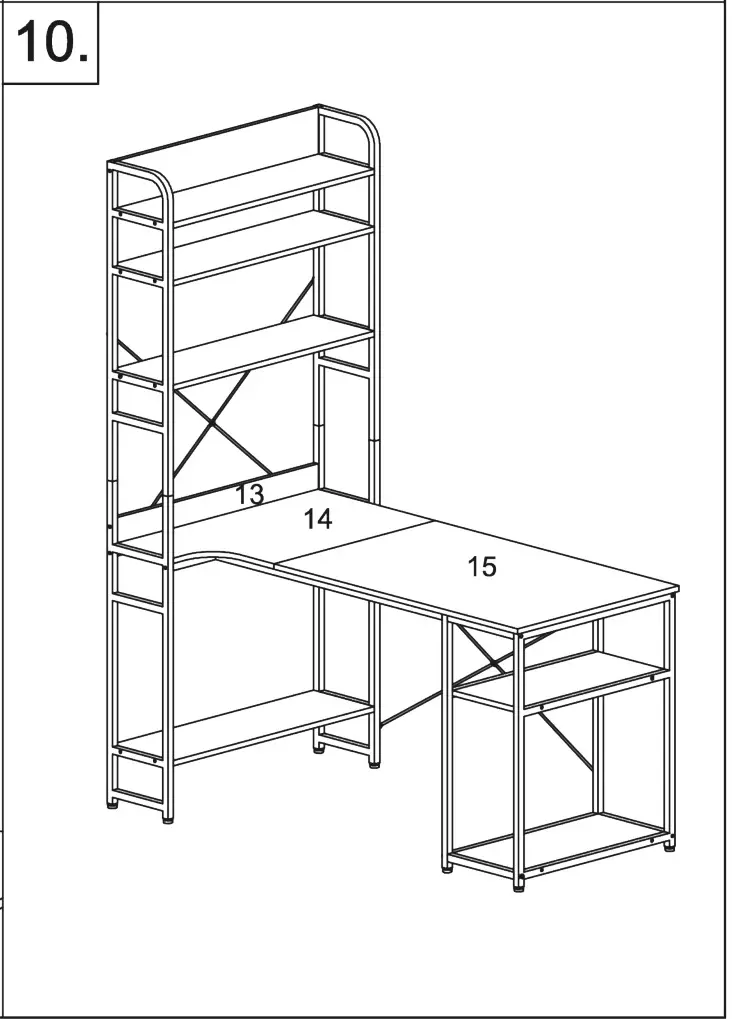 10.

13

14

15