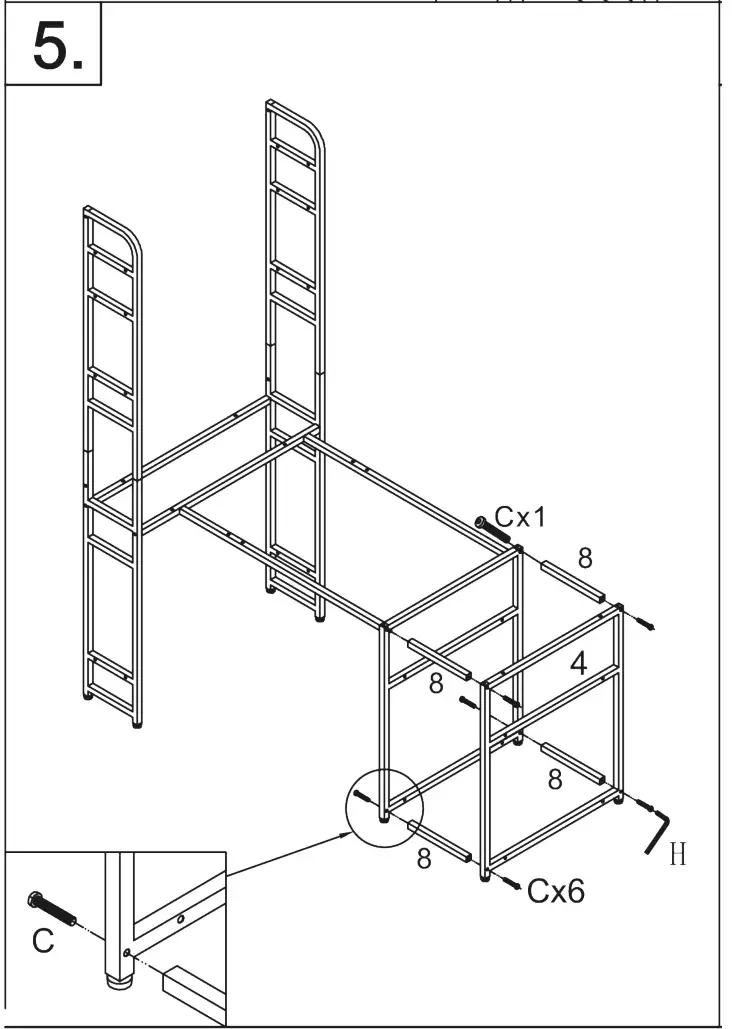 5.

Cx1

8

4

8

8

8

H

Cx6

C