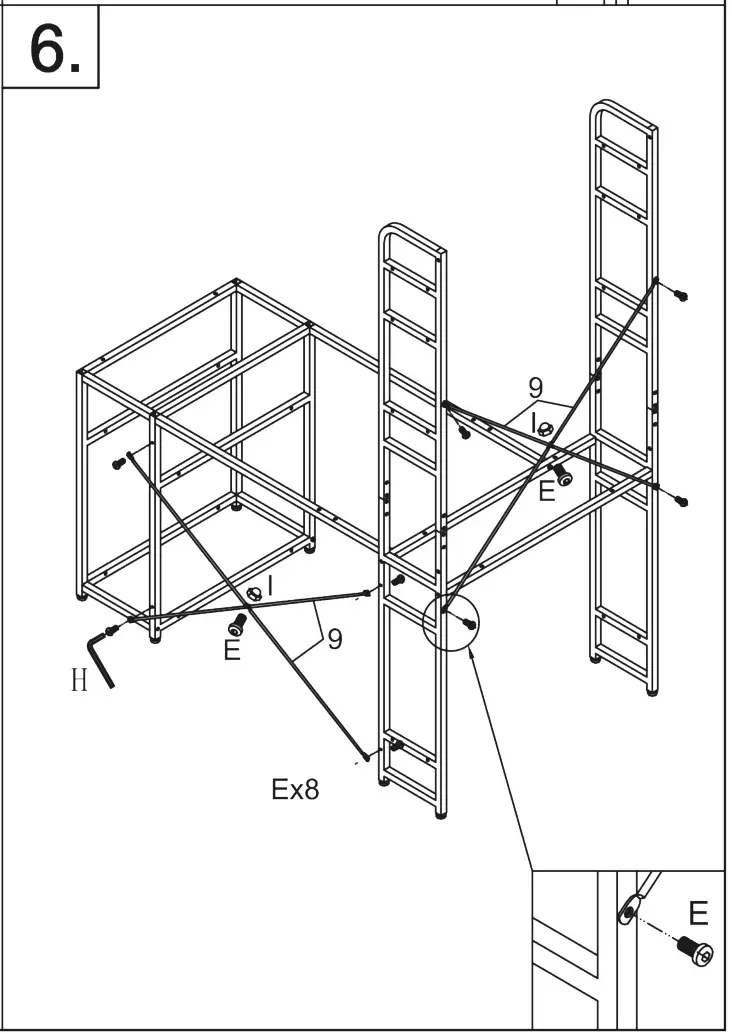 6.

9

I

E

I

E

9

H

Ex8

E