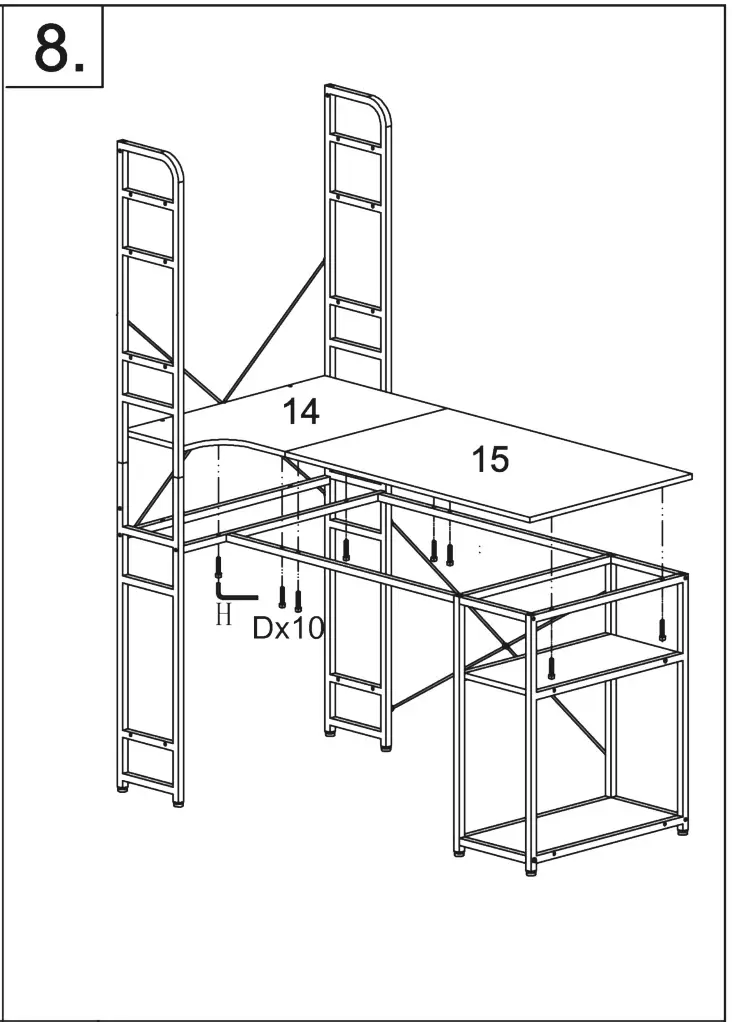 8.

14

15

H

Dx10