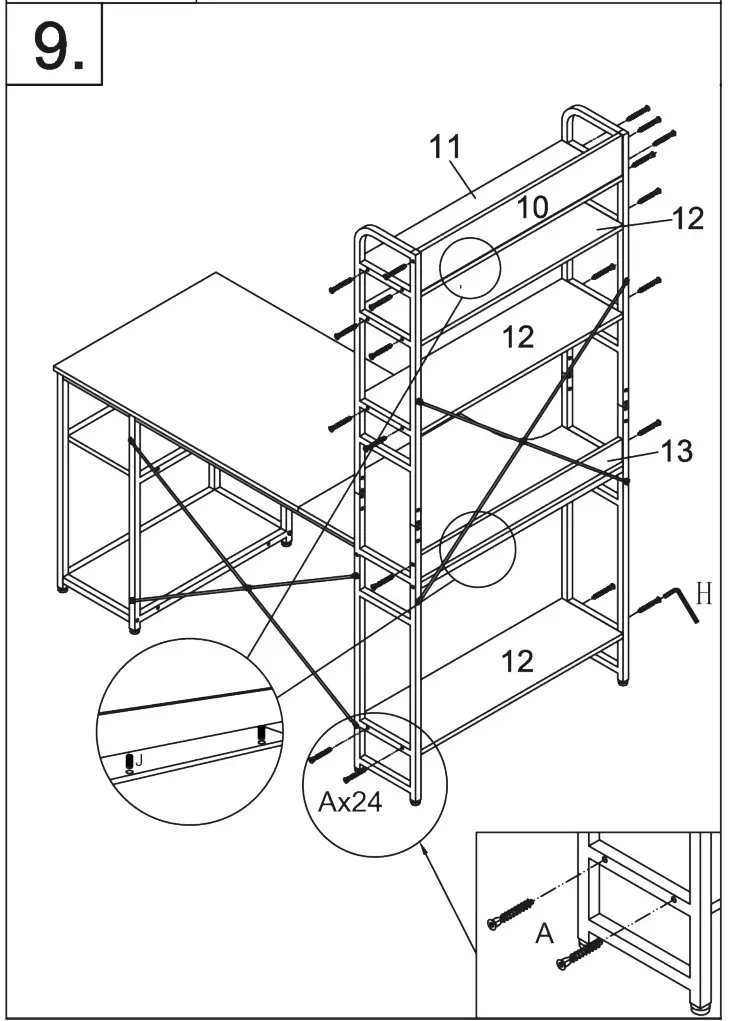 9.

11

10

12

12

13

H

12

J

Ax24

A