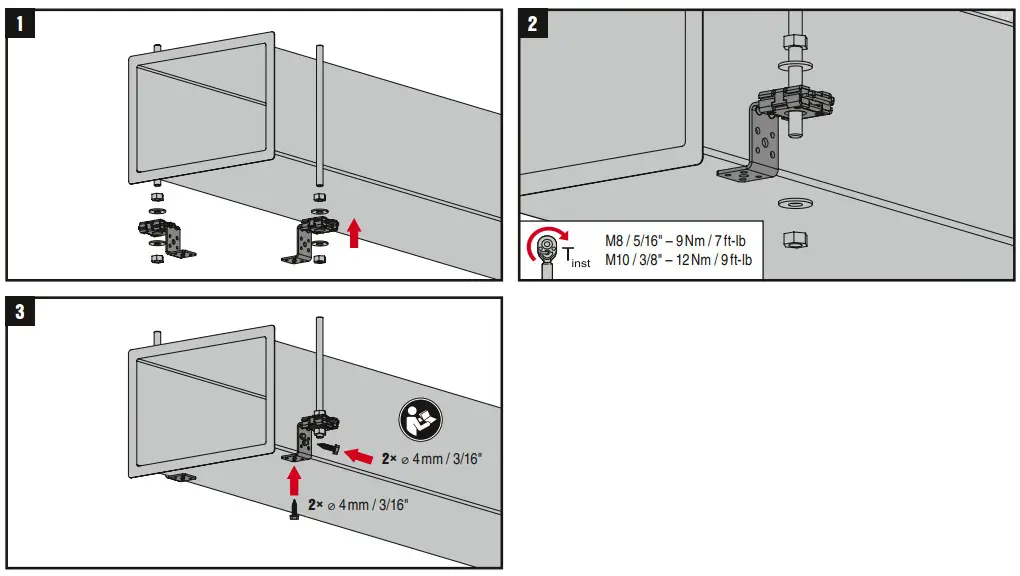 1

2

$T_{inst}$

M8 / 5/16" – 9 Nm / 7 ft-lb
M10 / 3/8" – 12 Nm / 9 ft-lb

3

2× ⌀ 4 mm / 3/16"

2× ⌀ 4 mm / 3/16"