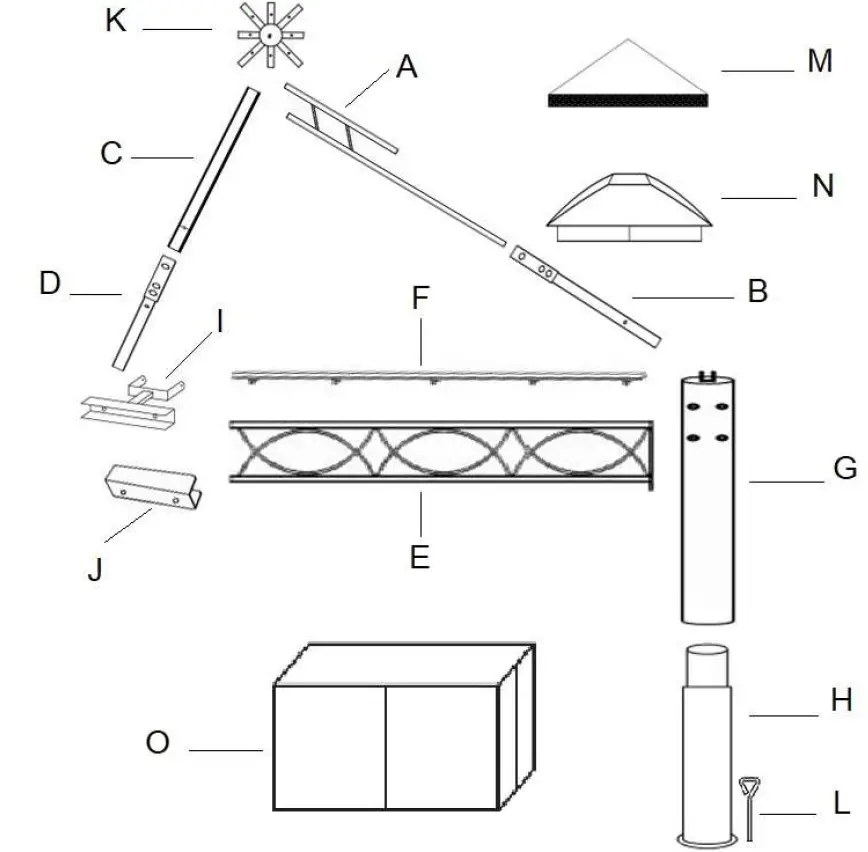 K
A
M
C
N
D
B
I
F
G
J
E
O
H
L