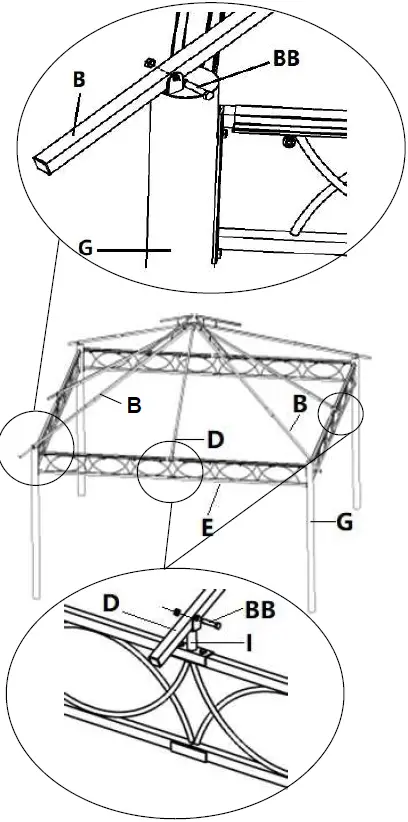 B
BB
G
B
B
D
E
G
D
BB
I