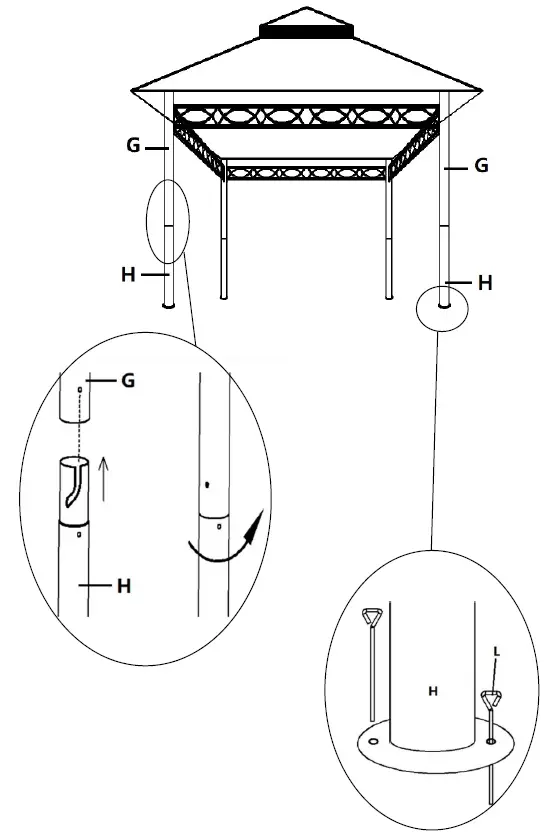 G
G
H
H
G
H
L
H