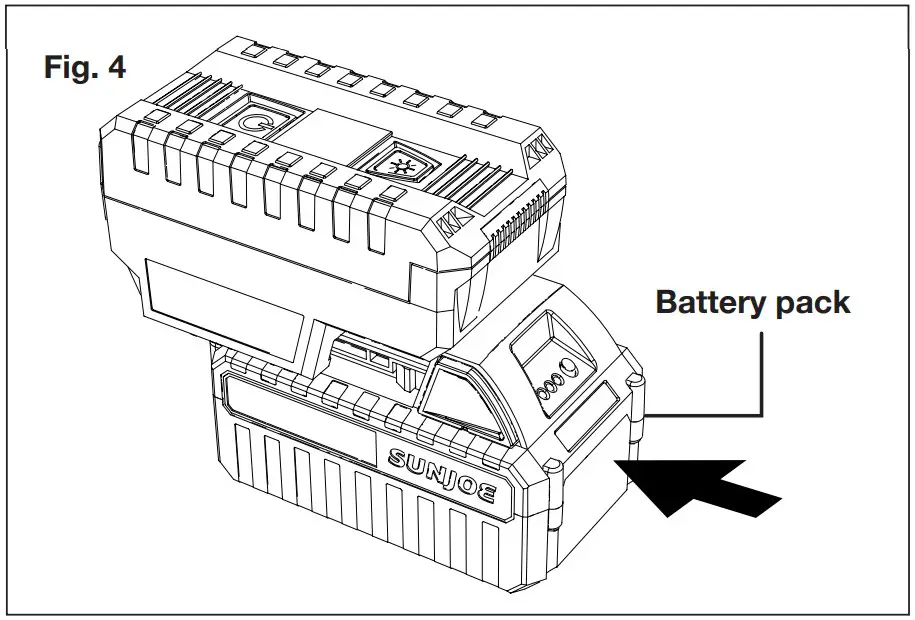 Fig. 4

Battery pack

SUNJOE