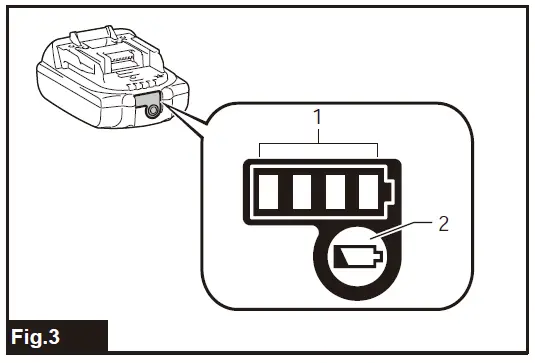 1

2

Fig.3