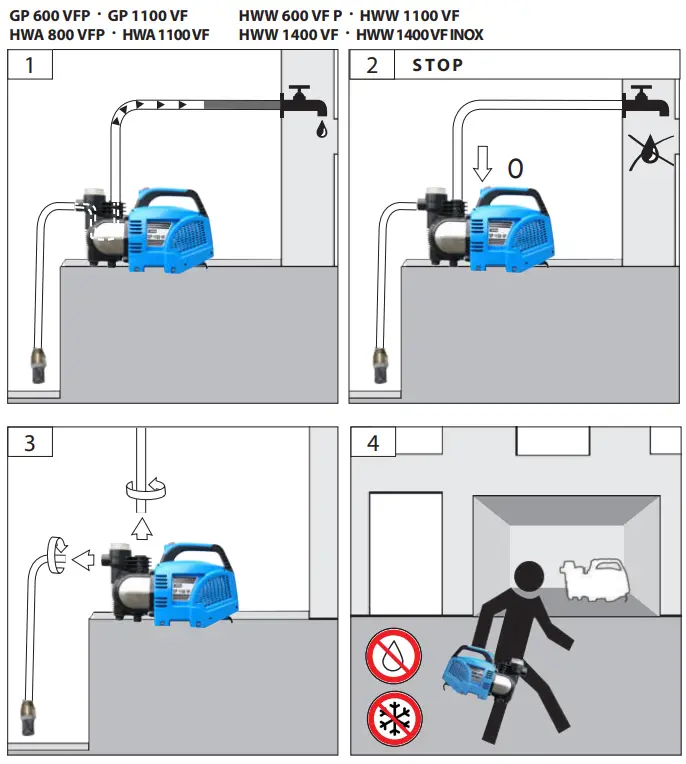 GP 600 VFP · GP 1100 VF
HWA 800 VFP · HWA 1100 VF

HWW 600 VF P · HWW 1100 VF
HWW 1400 VF · HWW 1400 VF INOX

1

2 STOP

0

3

4