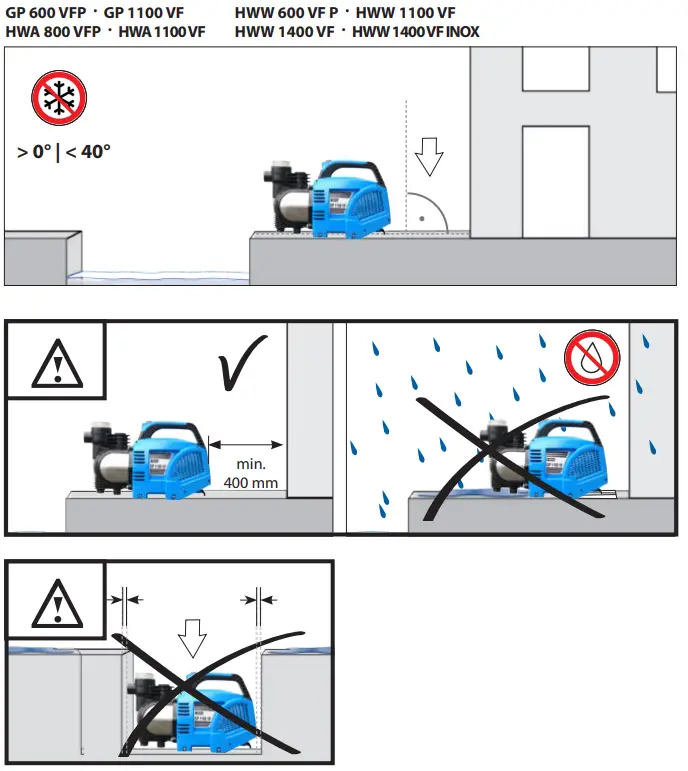 GP 600 VFP · GP 1100 VF
HWA 800 VFP · HWA 1100 VF

HWW 600 VF P · HWW 1100 VF
HWW 1400 VF · HWW 1400 VF INOX

> 0° | < 40°

min.
400 mm