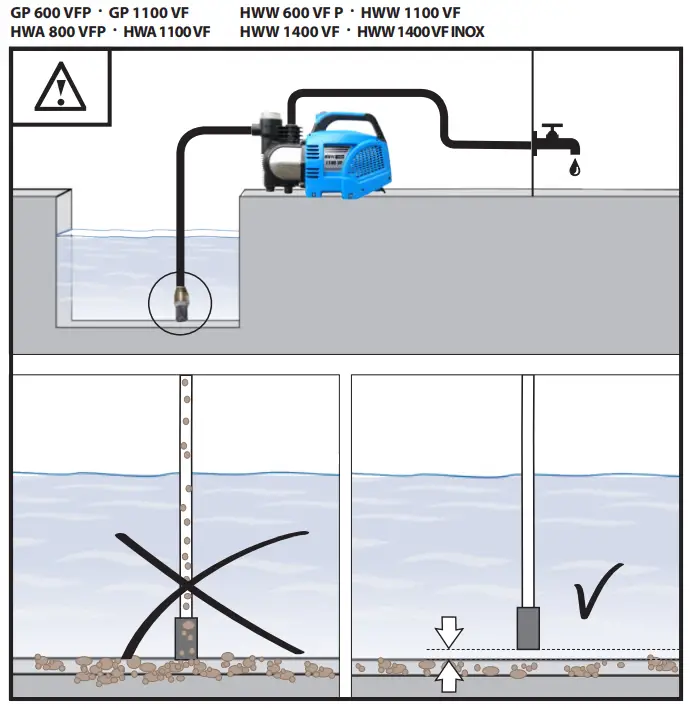 GP 600 VFP · GP 1100 VF
HWA 800 VFP · HWA 1100 VF

HWW 600 VF P · HWW 1100 VF
HWW 1400 VF · HWW 1400 VF INOX