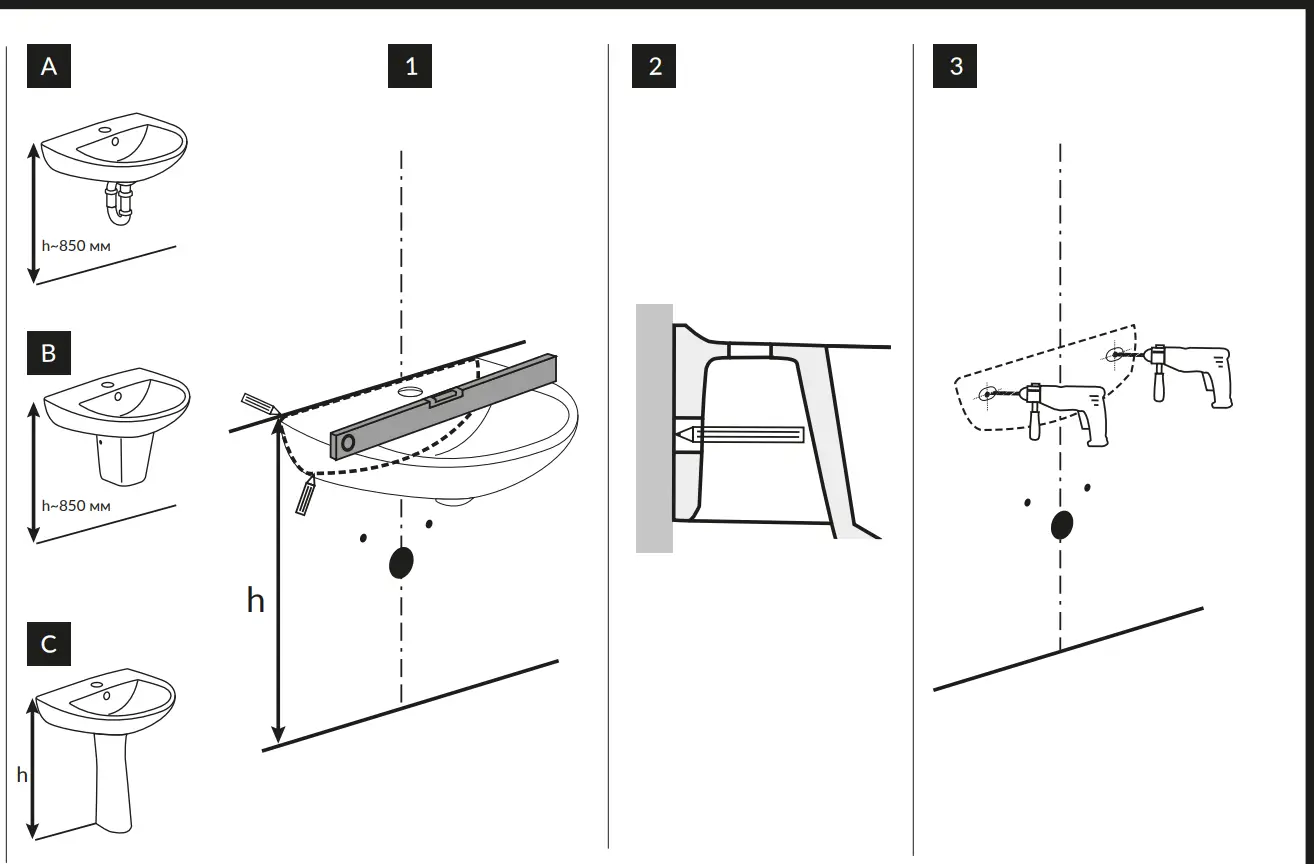 A

h~850 мм

B

h~850 мм

C

h

1

h

2

3