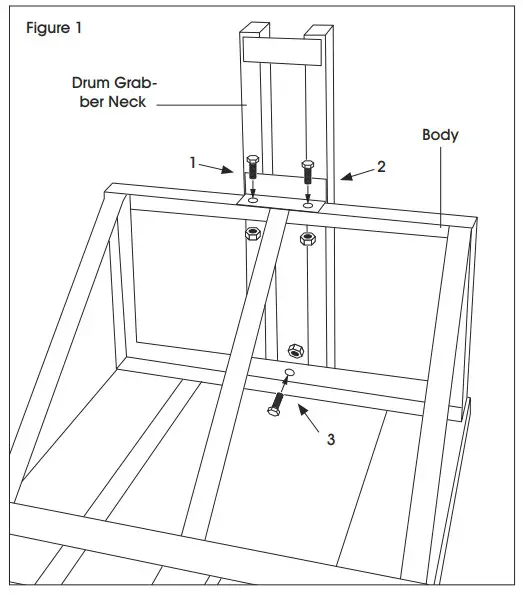 Figure 1

Drum Grabber Neck

Body

1

2

3