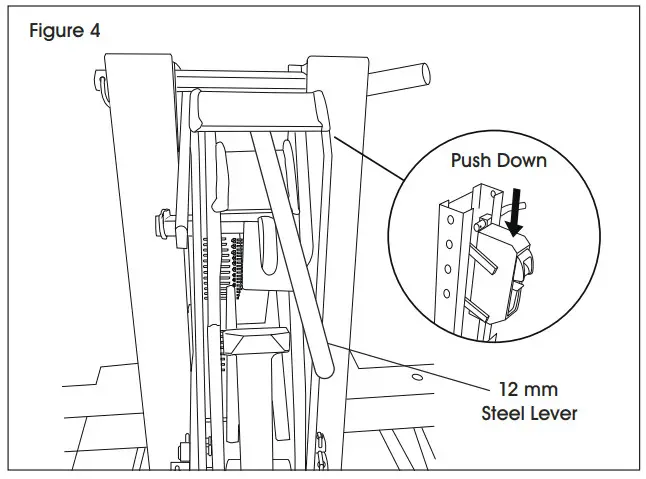 Figure 4

Push Down

12 mm
Steel Lever