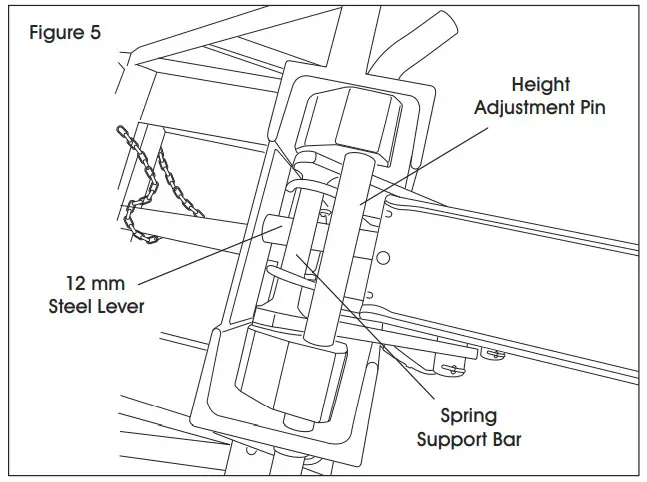 Figure 5

Height Adjustment Pin

12 mm Steel Lever

Spring Support Bar