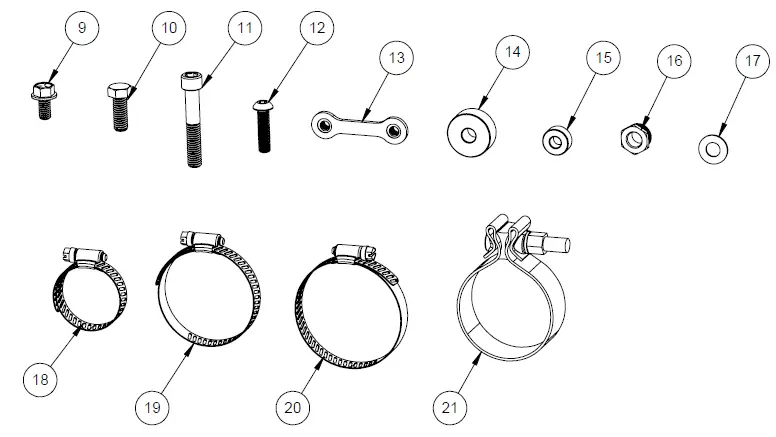 9
10
11
12
13
14
15
16
17
18
19
20
21