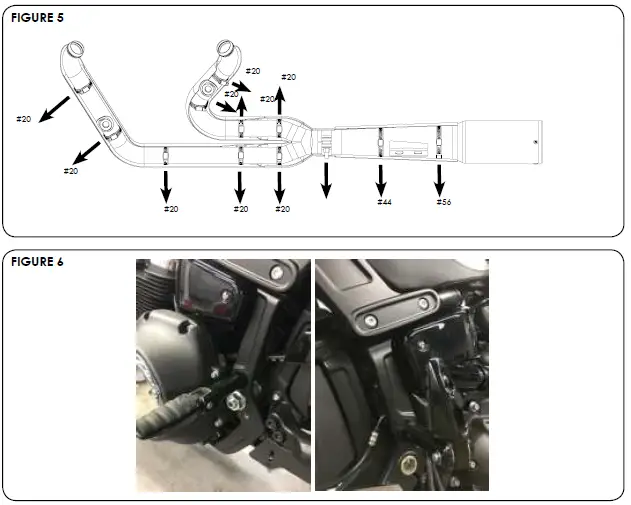 FIGURE 5

#20
#20
#20
#20
#20
#20
#20
#20
#20
#44
#56

FIGURE 6