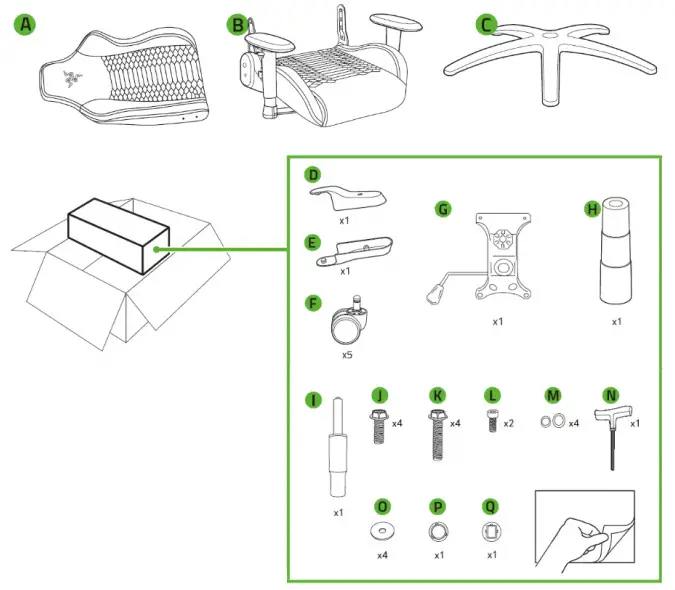 A
B
C
D
x1
E
x1
F
x5
G
x1
H
x1
I
x1
J
x4
K
x4
L
x2
M
x4
N
x1
O
x4
P
x1
Q
x1