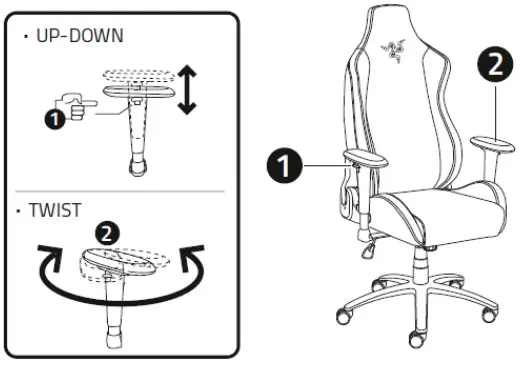 · UP-DOWN

1

· TWIST

2

1

2