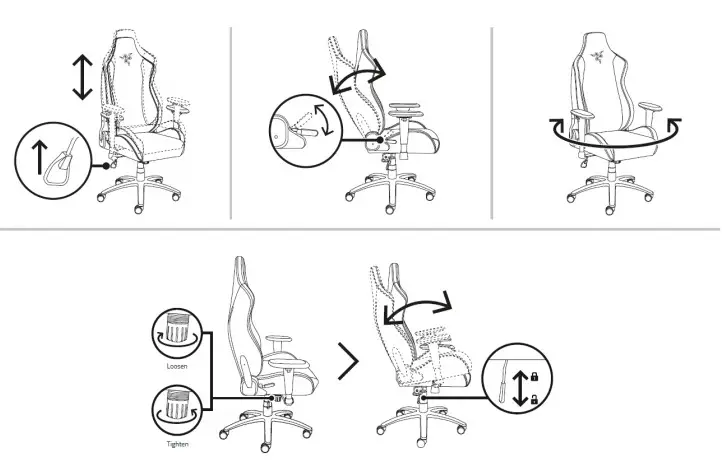 Loosen

Tighten