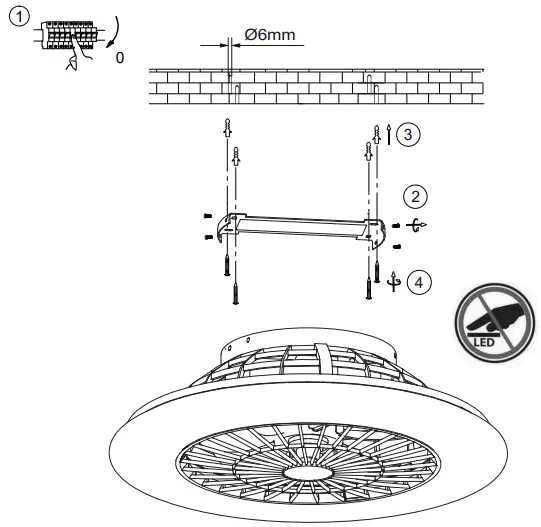 1
0
Ø6mm
3
2
4
LED