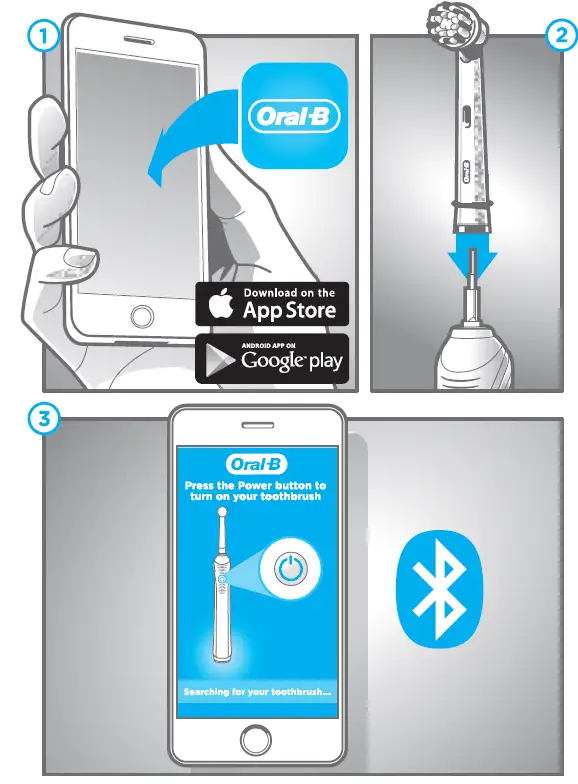 1

Oral-B

Download on the App Store

ANDROID APP ON Google play

2

Oral-B

3

Oral-B

Press the Power button to turn on your toothbrush

Searching for your toothbrush...