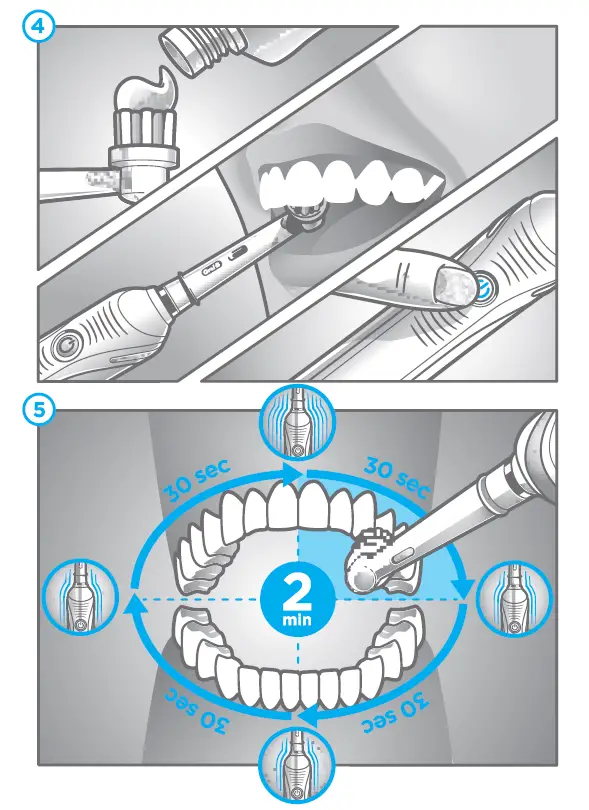 4

Oral-B

5

30 sec

30 sec

2 min

30 sec

30 sec