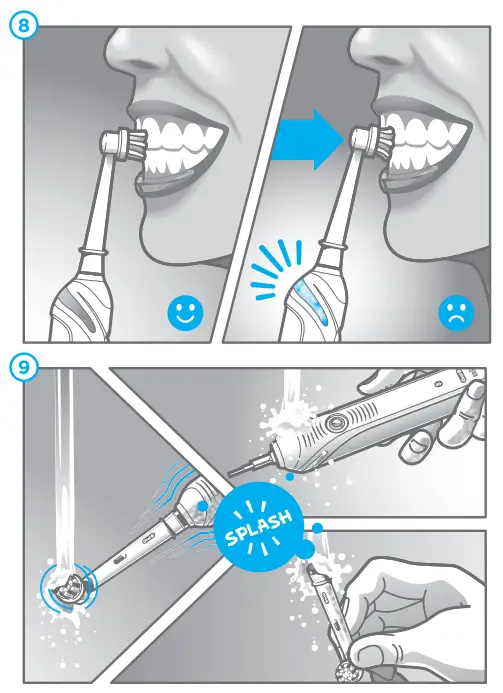 8

9

SPLASH