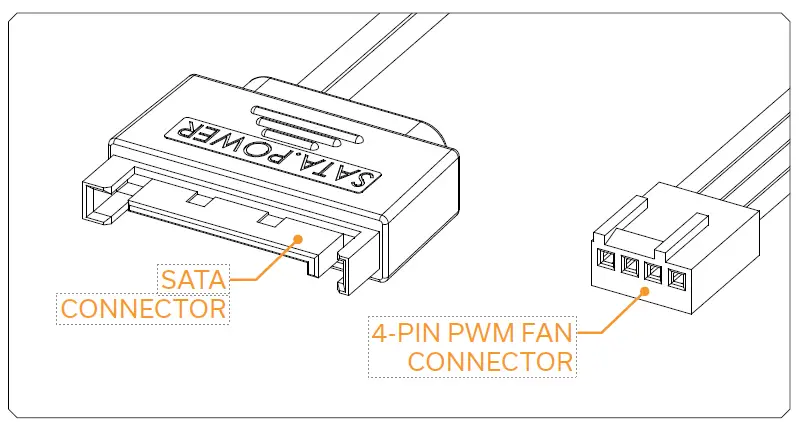 SATA.POWER

SATA CONNECTOR

4-PIN PWM FAN CONNECTOR