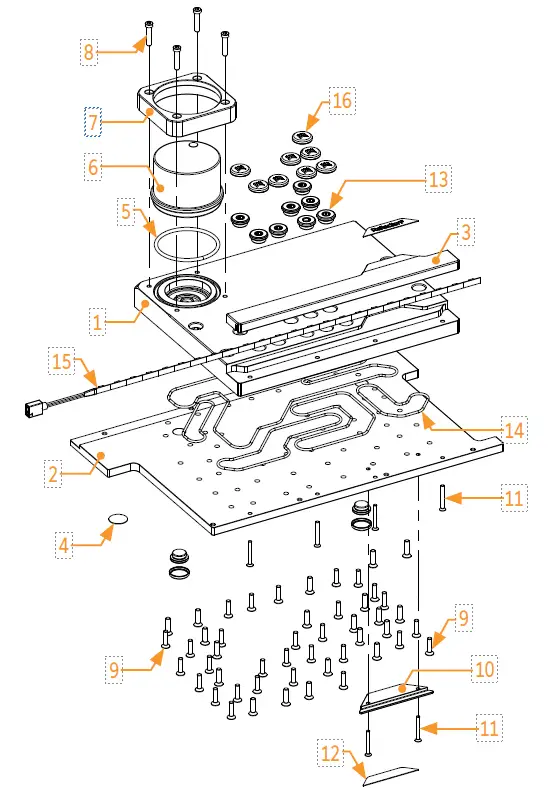 8
7
16
6
13
5
3
1
15
14
2
11
4
9
9
10
11
12