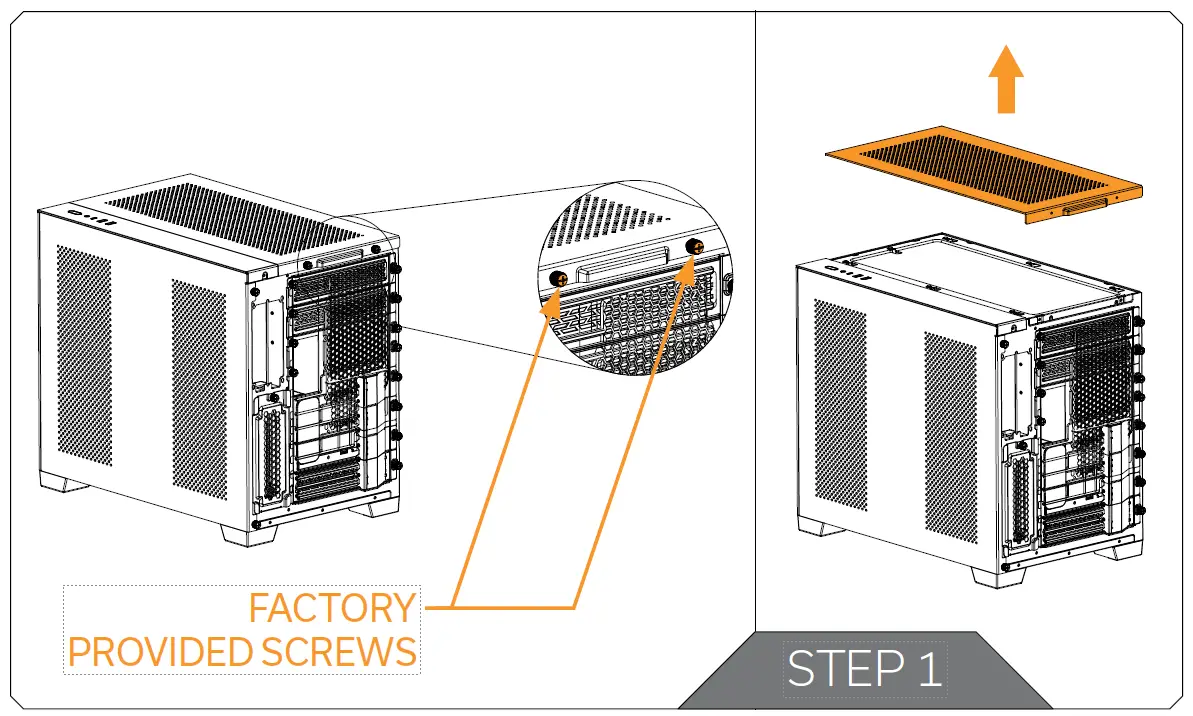 FACTORY
PROVIDED SCREWS

STEP 1