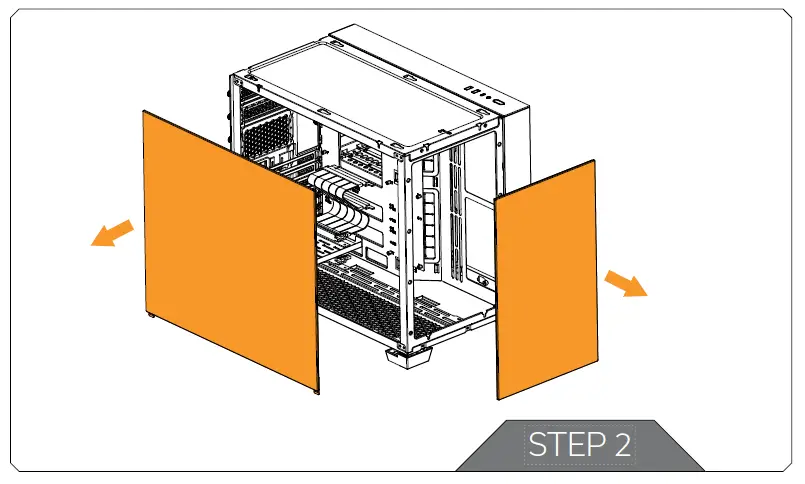 STEP 2