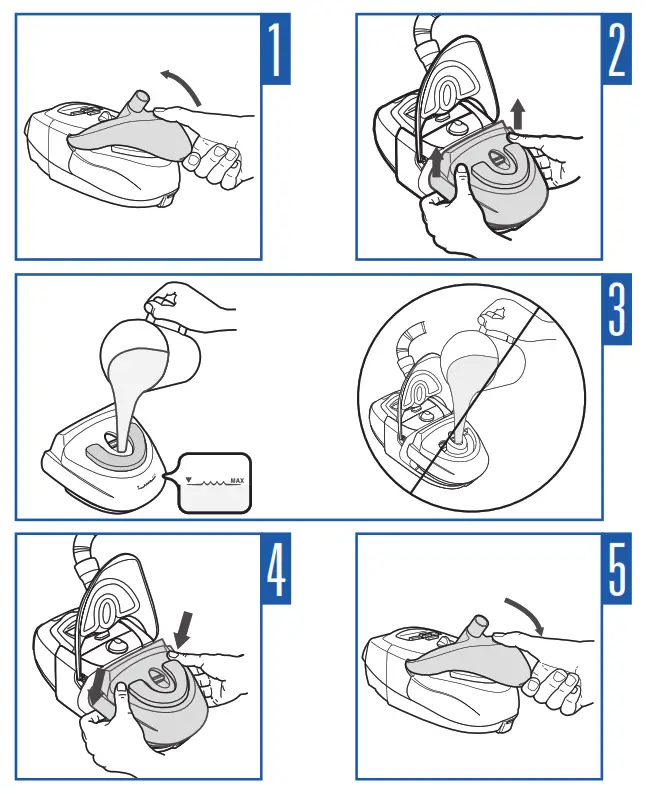 1

2

3

MAX

4

5