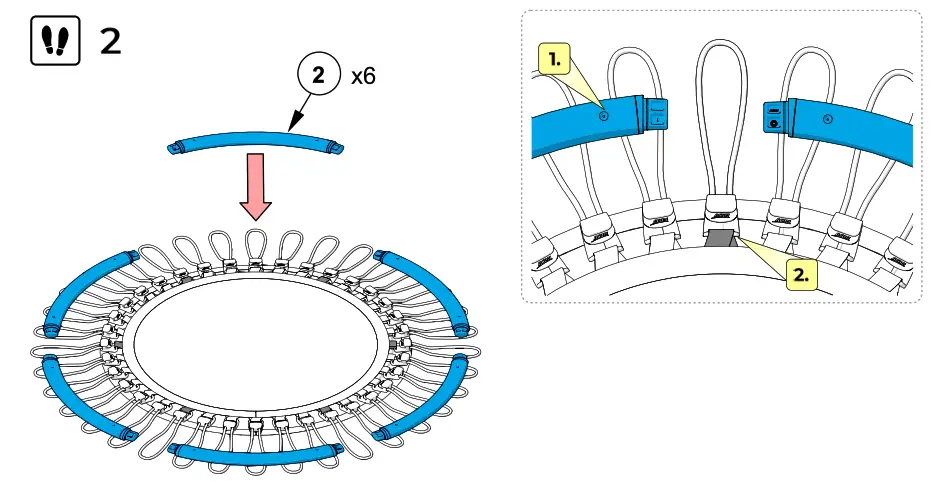 2

2 x6

1.

2.