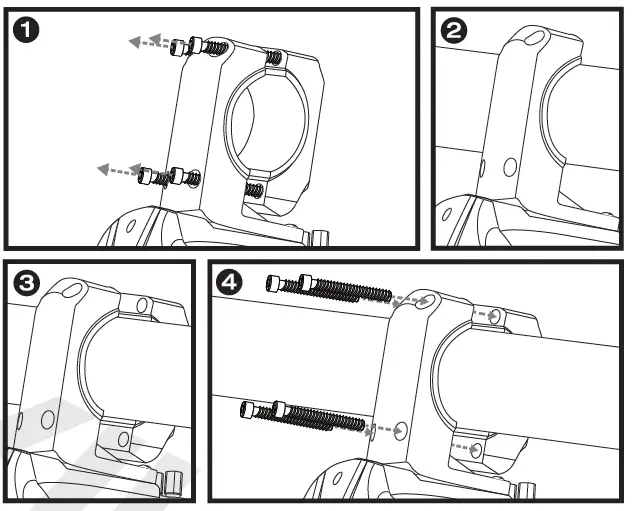 1

2

3

4