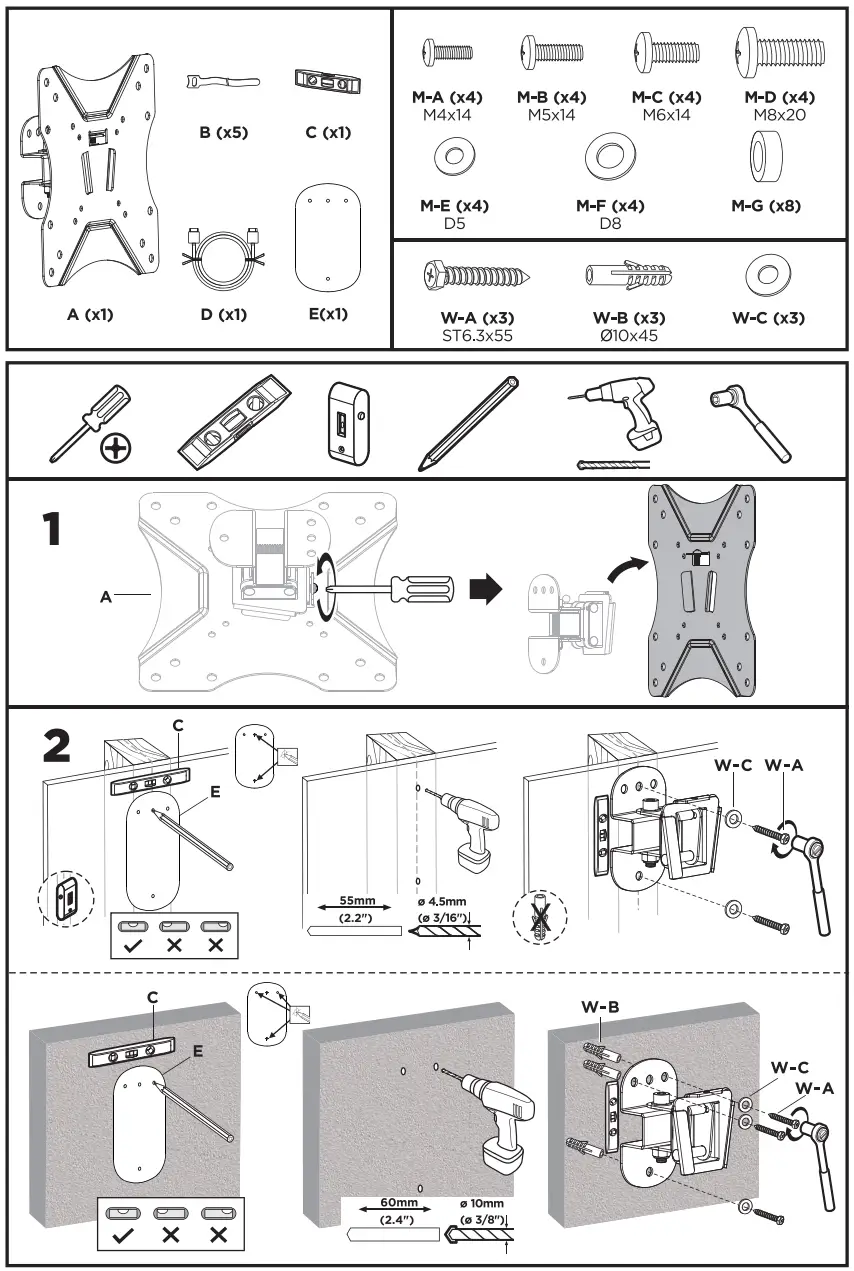 A (x1)
B (x5)
C (x1)
D (x1)
E(x1)

M-A (x4)
M4x14
M-B (x4)
M5x14
M-C (x4)
M6x14
M-D (x4)
M8x20
M-E (x4)
D5
M-F (x4)
D8
M-G (x8)

W-A (x3)
ST6.3x55
W-B (x3)
Ø10x45
W-C (x3)

1
A

2
C
E
55mm
(2.2")
ø 4.5mm
(ø 3/16")
W-C
W-A

C
E
60mm
(2.4")
ø 10mm
(ø 3/8")
W-B
W-C
W-A