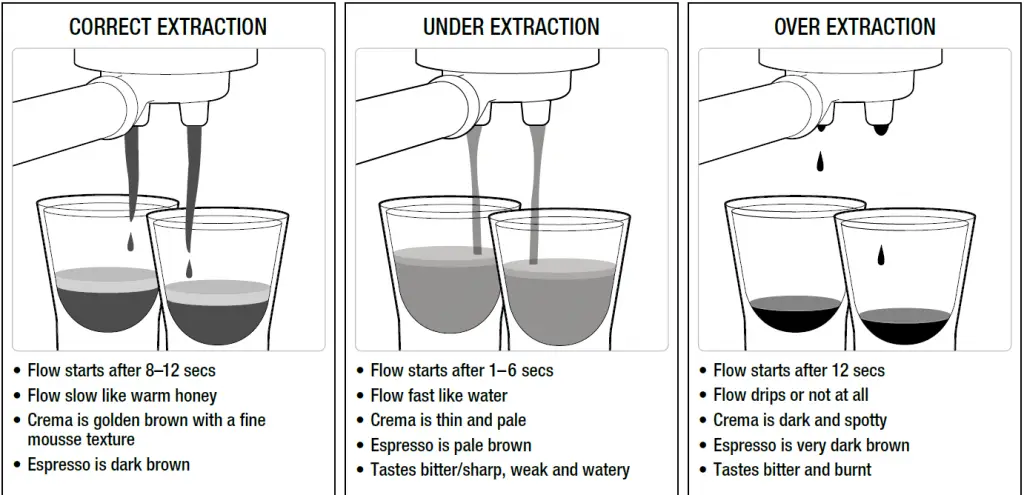 CORRECT EXTRACTION

• Flow starts after 8–12 secs
• Flow slow like warm honey
• Crema is golden brown with a fine mousse texture
• Espresso is dark brown

UNDER EXTRACTION

• Flow starts after 1–6 secs
• Flow fast like water
• Crema is thin and pale
• Espresso is pale brown
• Tastes bitter/sharp, weak and watery

OVER EXTRACTION

• Flow starts after 12 secs
• Flow drips or not at all
• Crema is dark and spotty
• Espresso is very dark brown
• Tastes bitter and burnt