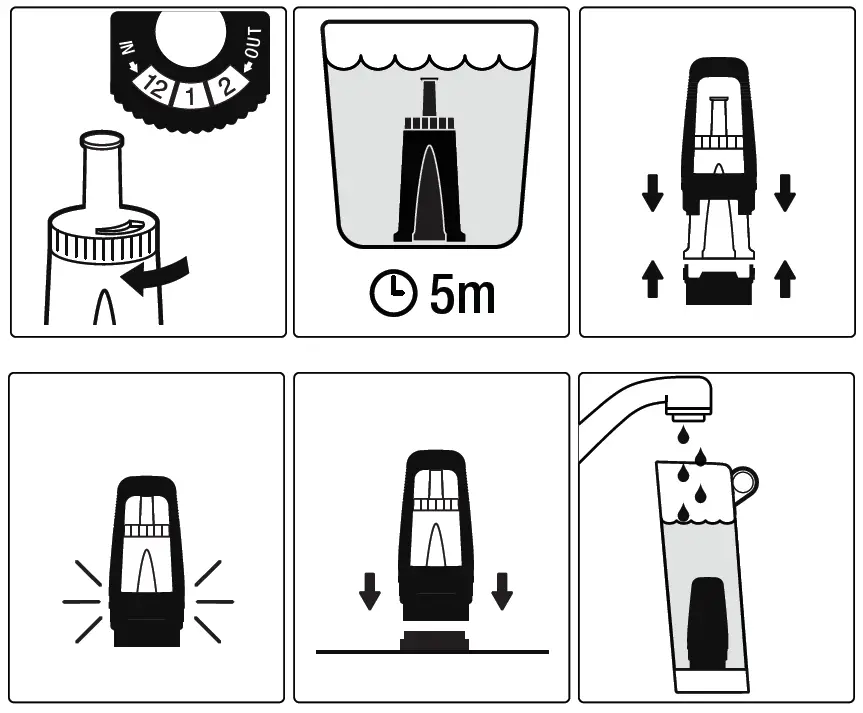 IN 12 1 2 OUT

5m