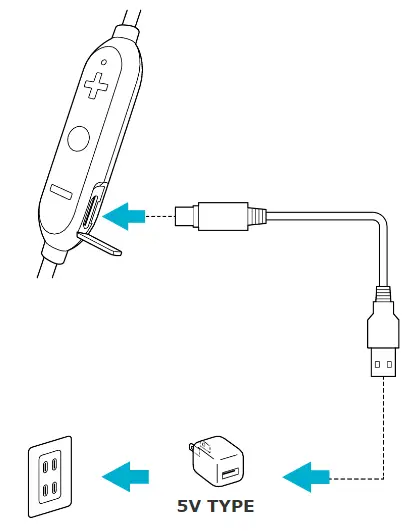 5V TYPE