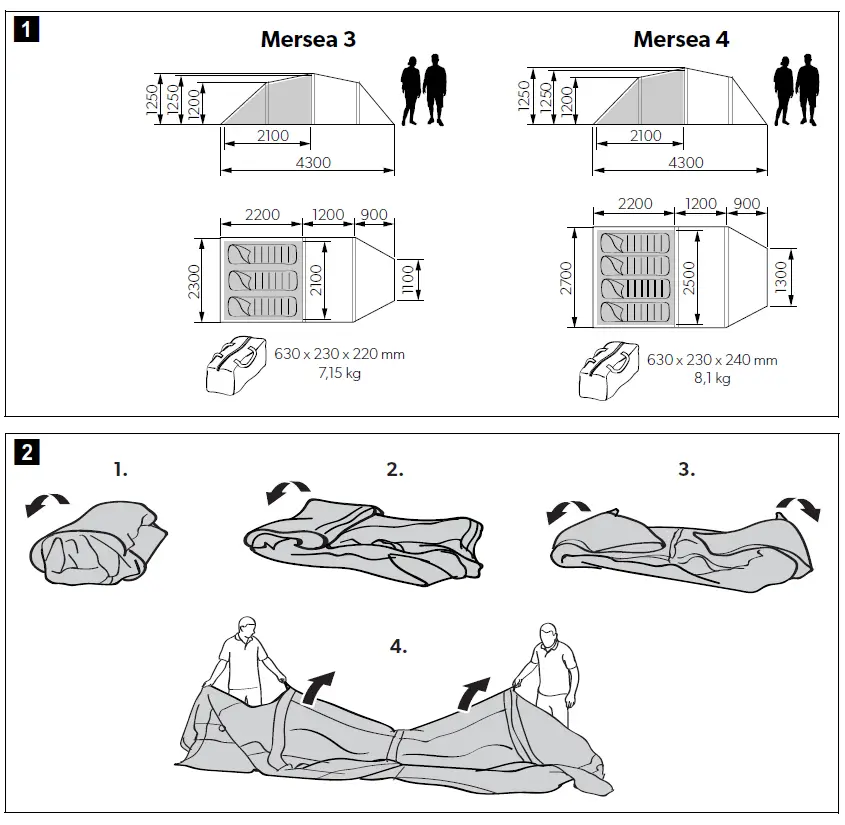 1

Mersea 3

1250
1250
1200
2100
4300

2200
1200
900
2300
2100
1100

630 x 230 x 220 mm
7,15 kg

Mersea 4

1250
1250
1200
2100
4300

2200
1200
900
2700
2500
1300

630 x 230 x 240 mm
8,1 kg

2

1.

2.

3.

4.