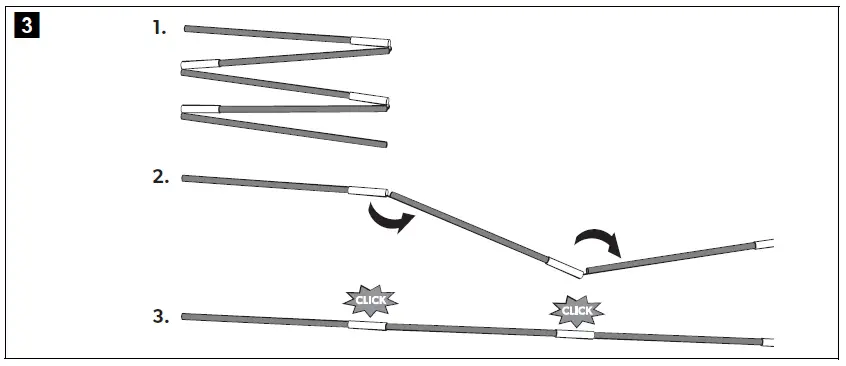 3

1.

2.

3.

CLICK

CLICK