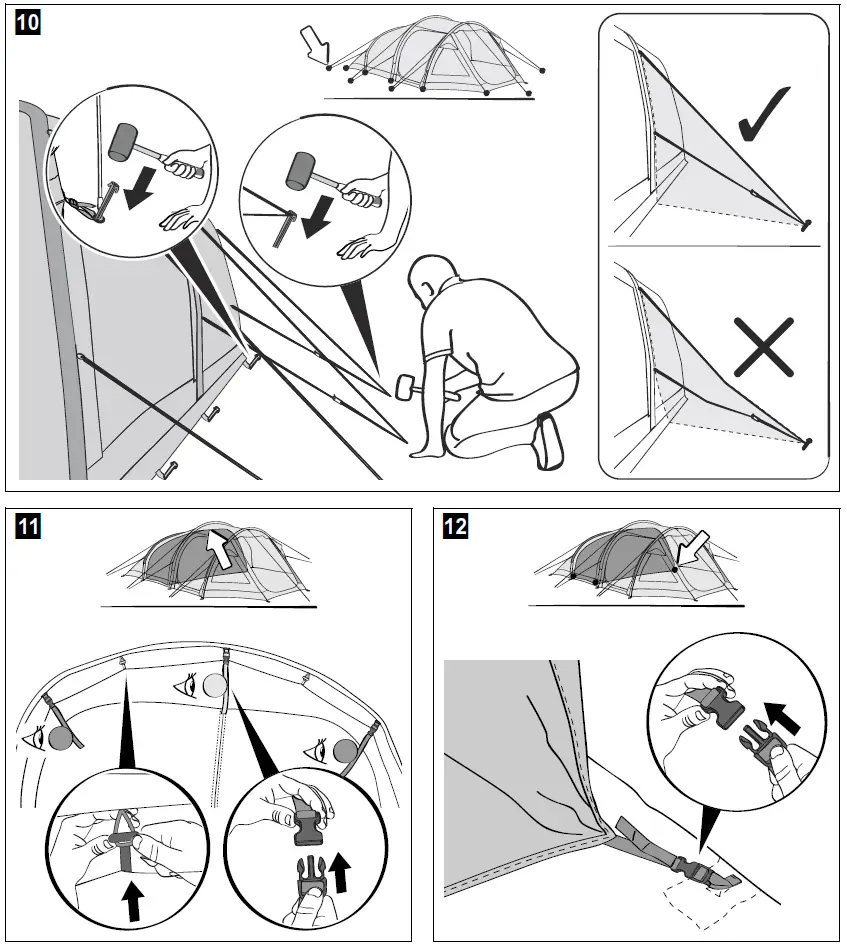 10

11

12